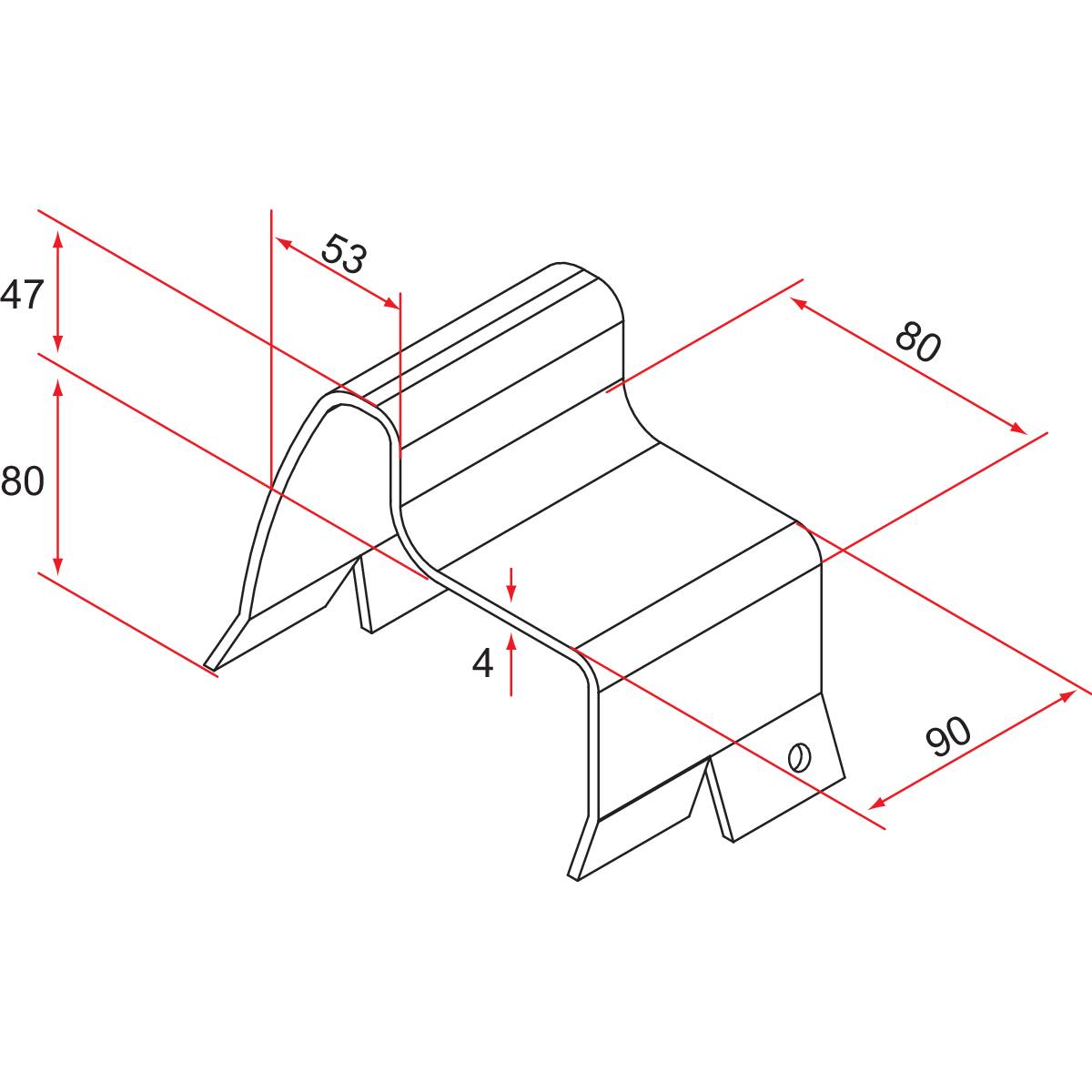 47
53
80
80
4
90