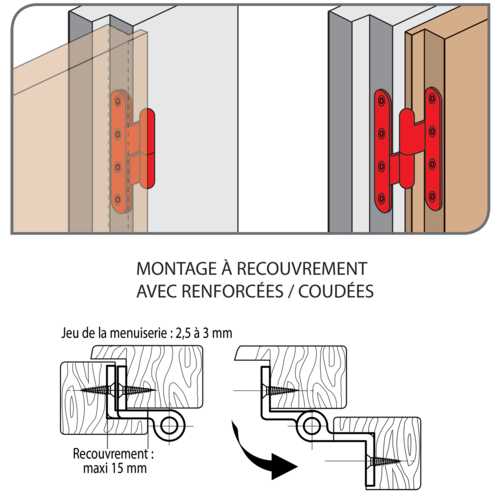 MONTAGE À RECOUVREMENT
AVEC RENFORCÉES / COUDÉES

Jeu de la menuiserie : 2,5 à 3 mm

Recouvrement :
maxi 15 mm