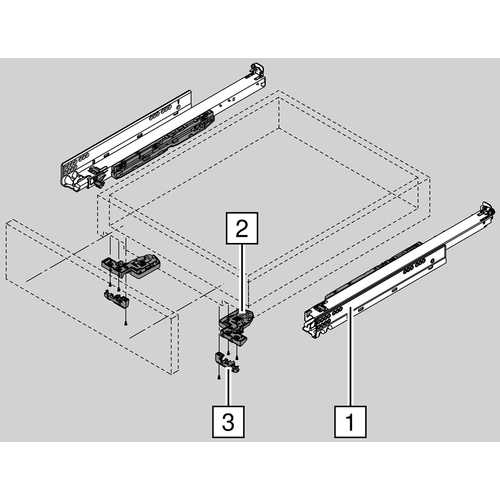 2

3

1