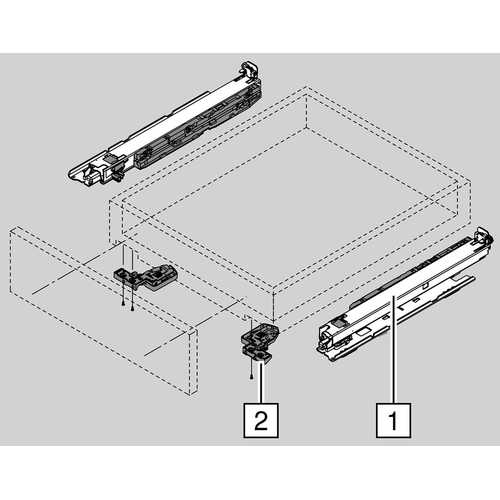 2

1