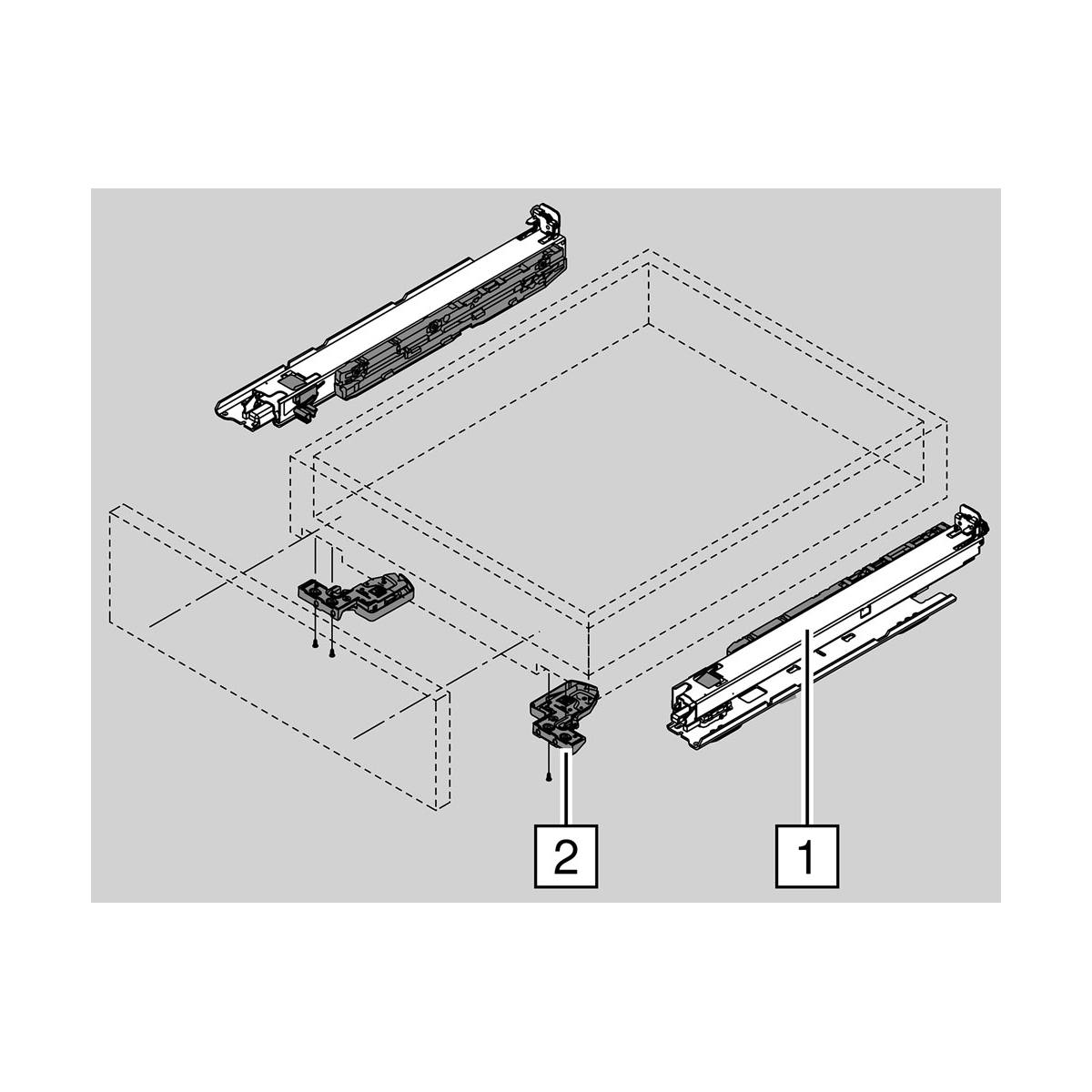 2
1