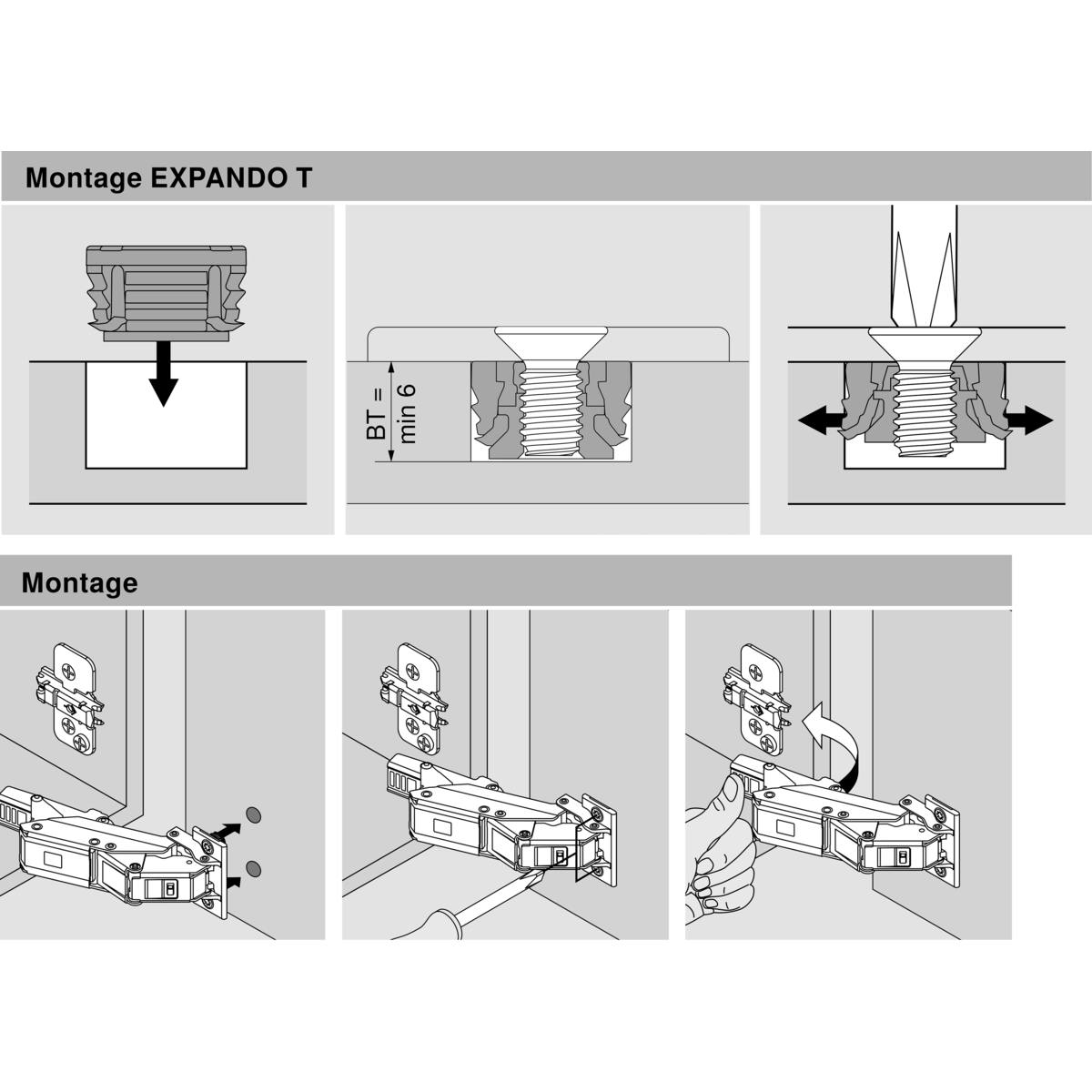 Montage EXPANDO T

BT = min 6

Montage