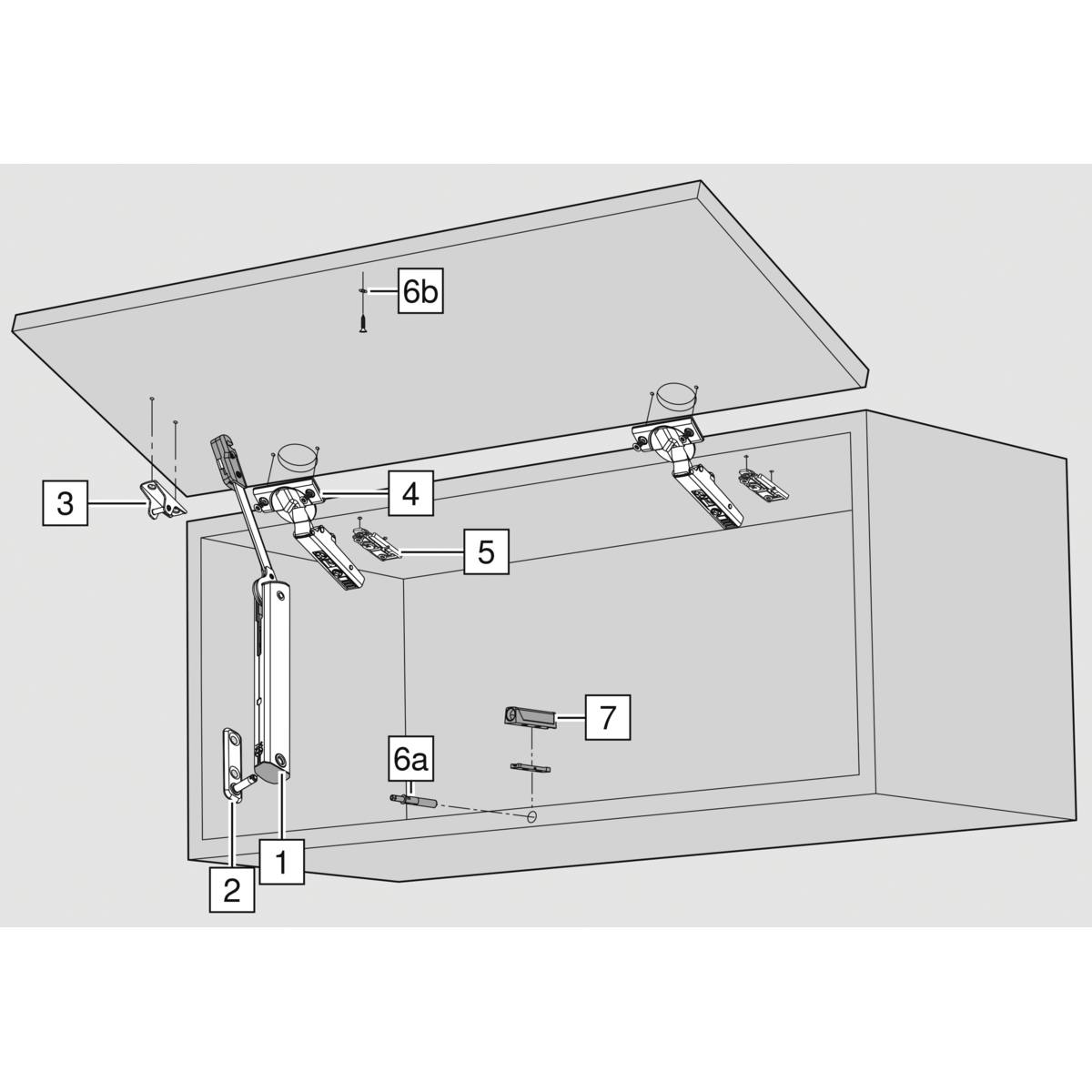 6b

3

4

5

7

6a

1

2