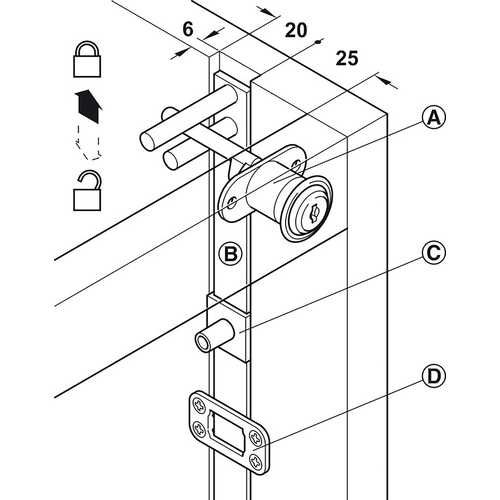 6
20
25
A
B
C
D