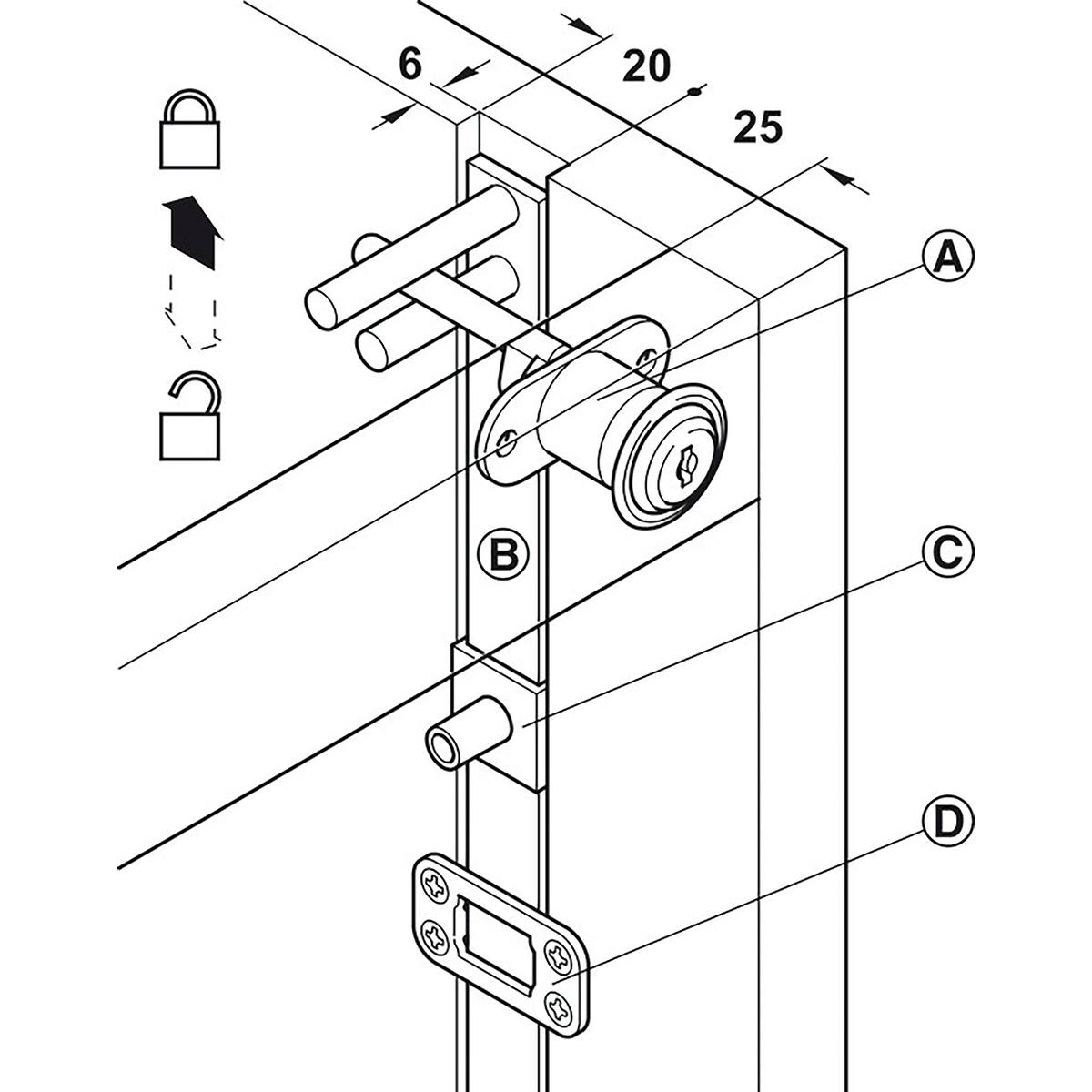 6
20
25
A
B
C
D