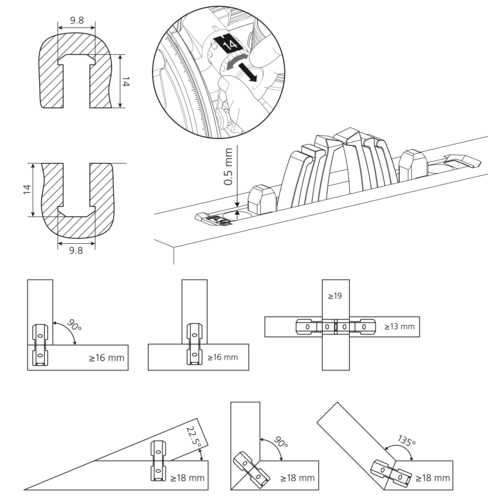 9.8

14

14

14

9.8

0.5 mm

90°

≥16 mm

≥16 mm

≥19

≥13 mm

22.5°

≥18 mm

90°

≥18 mm

135°

≥18 mm