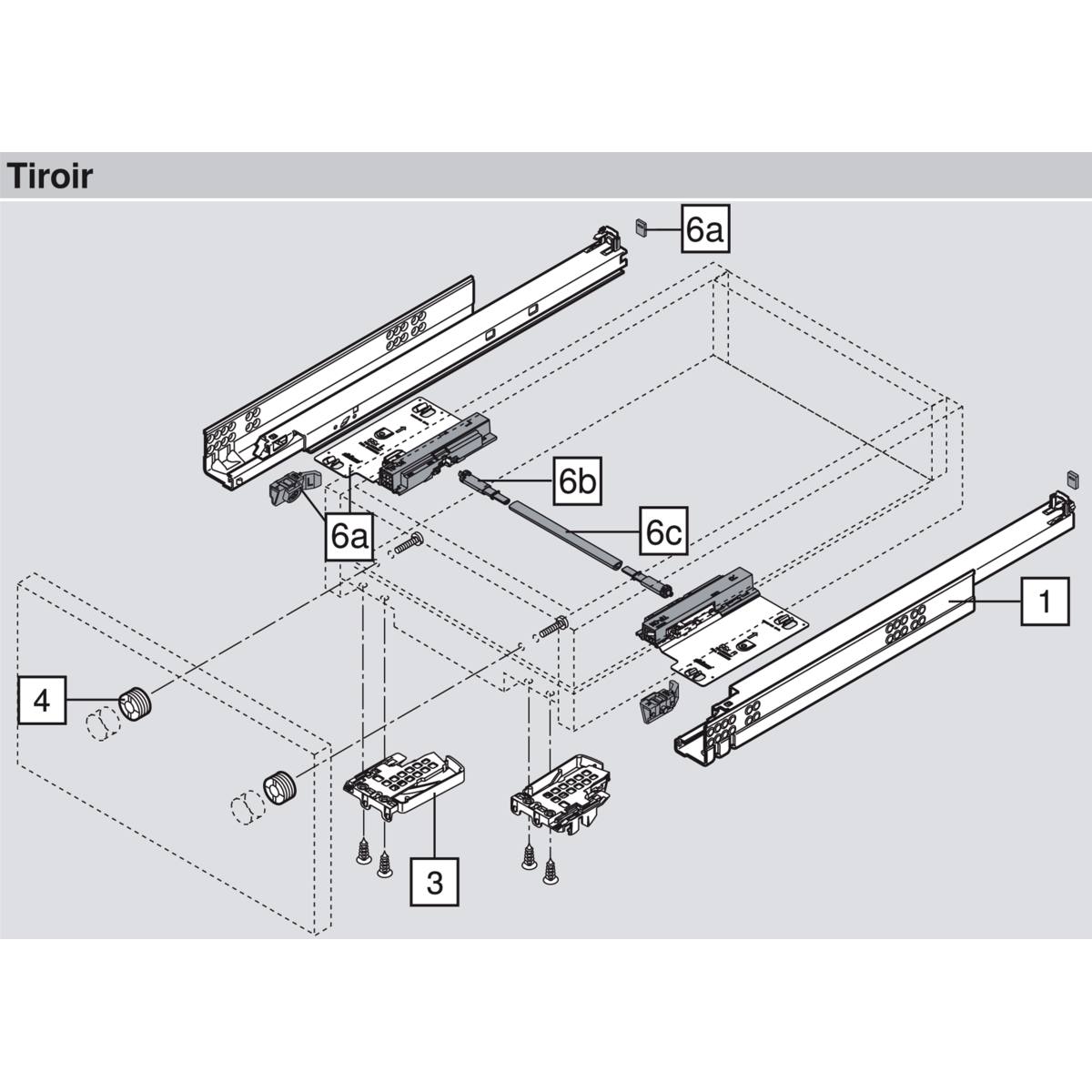 Tiroir

6a

6b

6a

6c

1

4

3