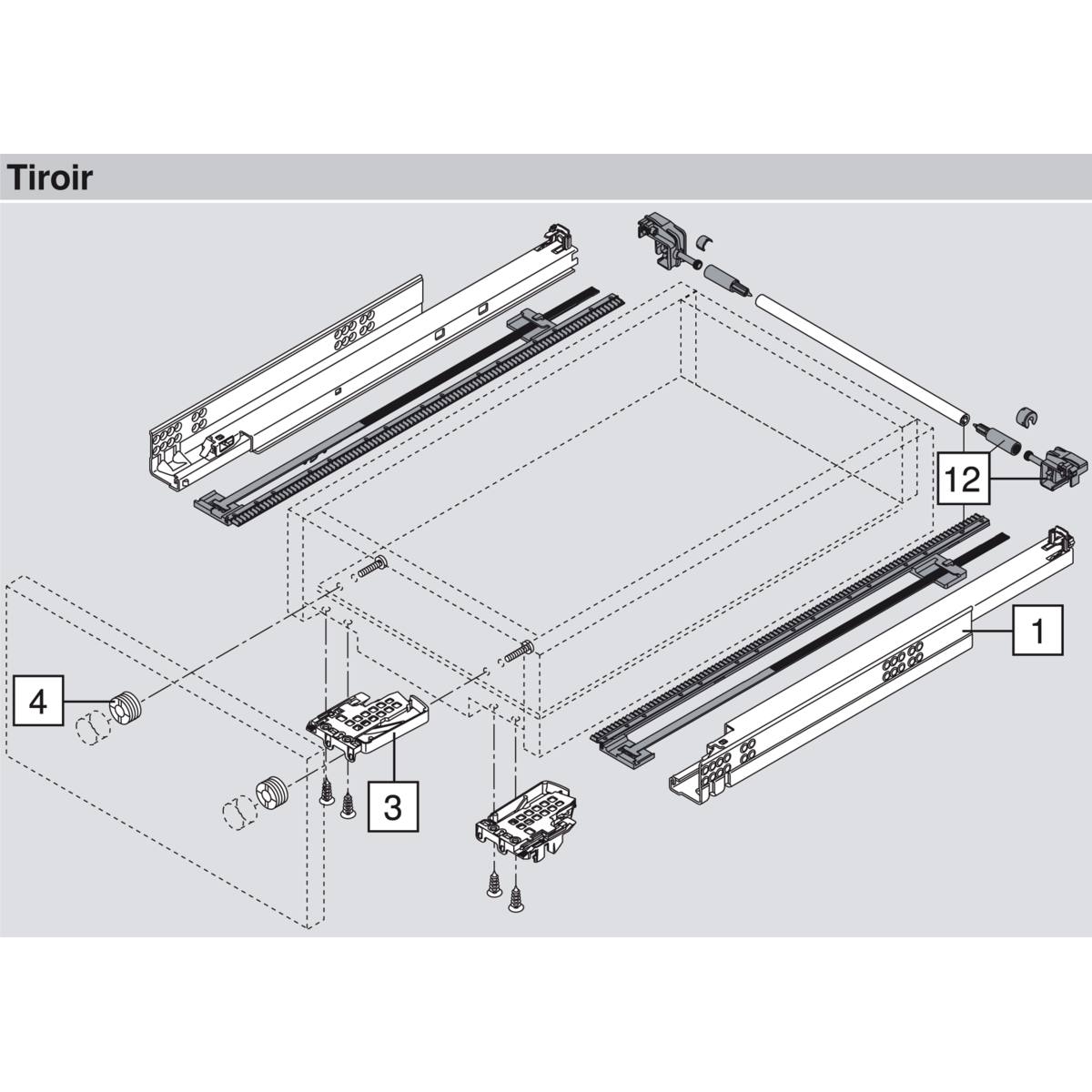 Tiroir

12

1

4

3