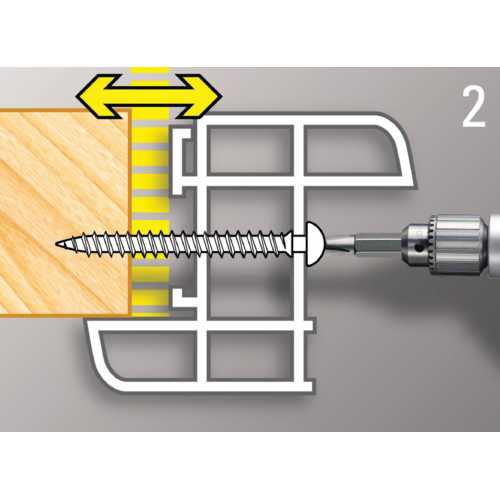 2