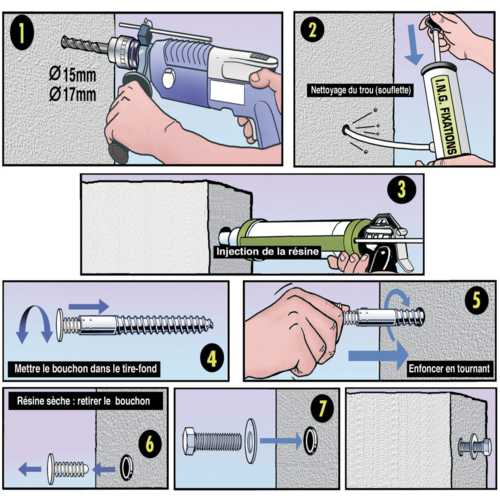 1

Ø15mm
Ø17mm

2

Nettoyage du trou (souflette)

I.N.G. FIXATIONS

3

Injection de la résine

4

Mettre le bouchon dans le tire-fond

5

Enfoncer en tournant

Résine sèche : retirer le bouchon

6

7