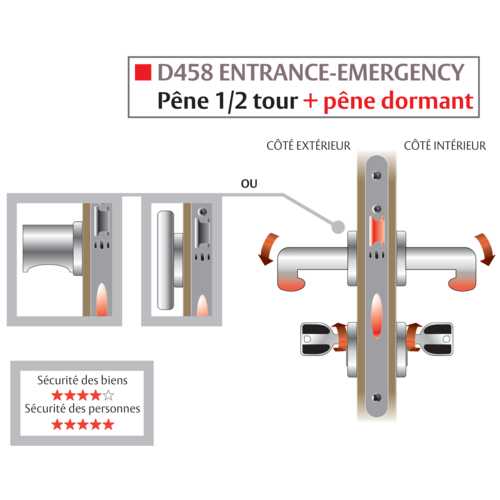 D458 ENTRANCE-EMERGENCY
Pêne 1/2 tour + pêne dormant

CÔTÉ EXTÉRIEUR
CÔTÉ INTÉRIEUR

OU

Sécurité des biens
★★★★☆
Sécurité des personnes
★★★★★