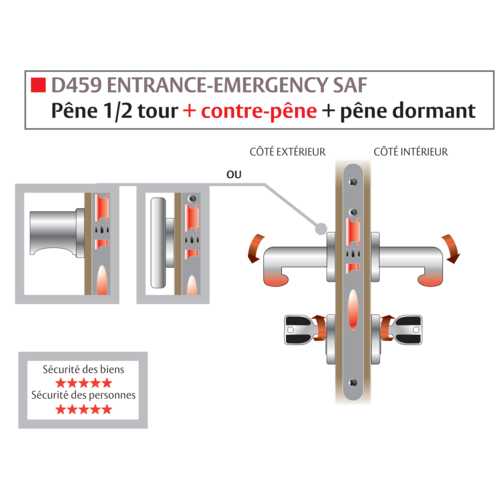 D459 ENTRANCE-EMERGENCY SAF
Pêne 1/2 tour + contre-pêne + pêne dormant

CÔTÉ EXTÉRIEUR
CÔTÉ INTÉRIEUR

OU

Sécurité des biens
★★★★★
Sécurité des personnes
★★★★★