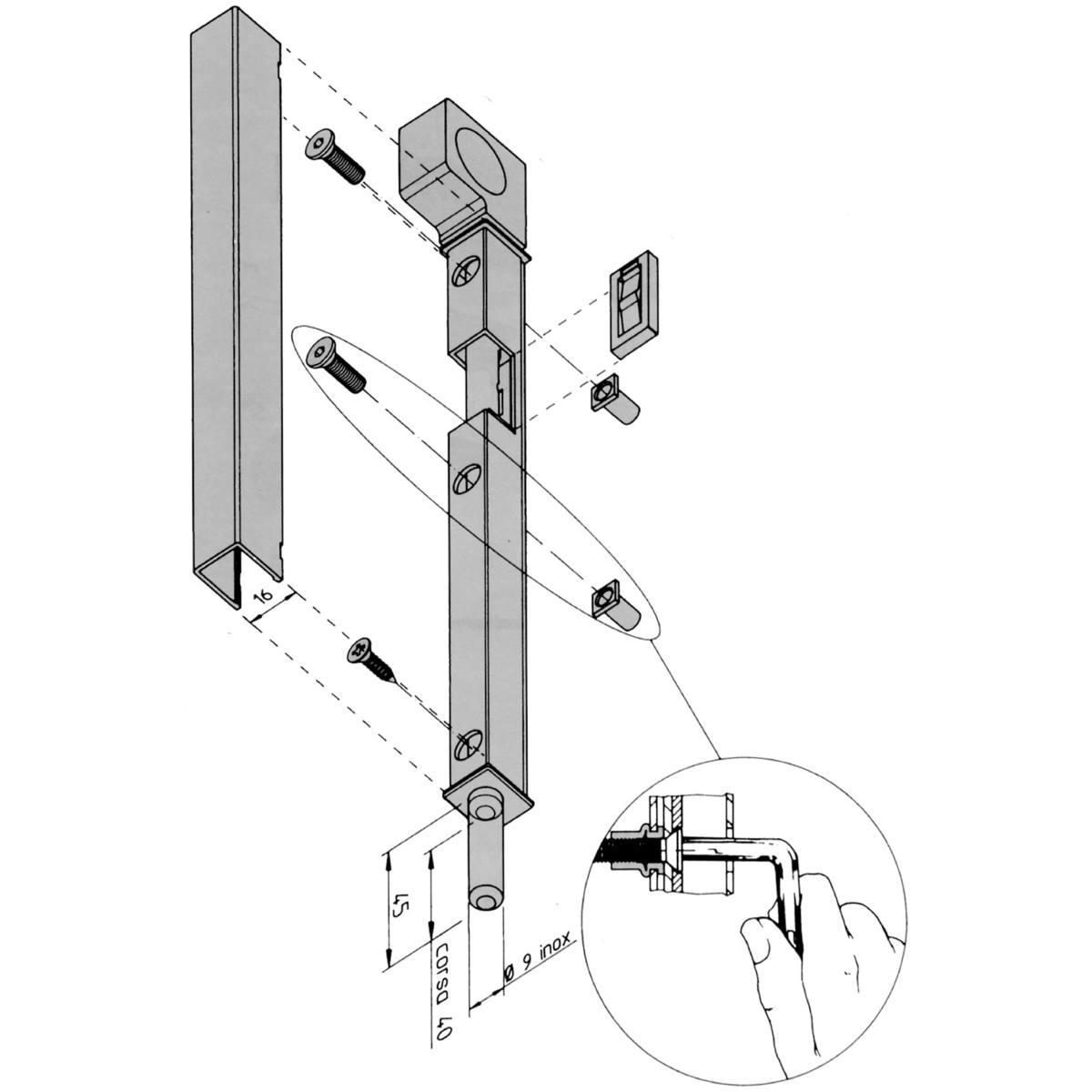 16

45

corsa 40

Ø 9 inox