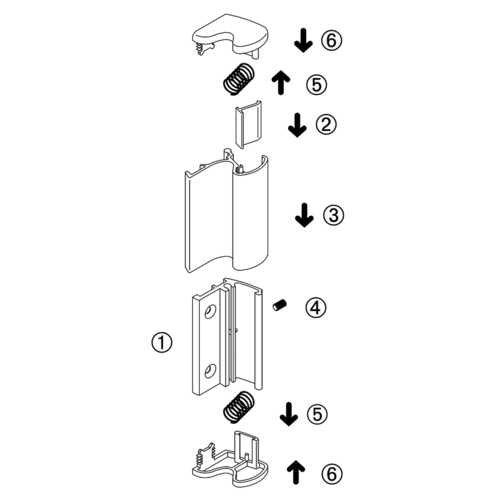 ⑥
⑤
②
③
④
①
⑤
⑥