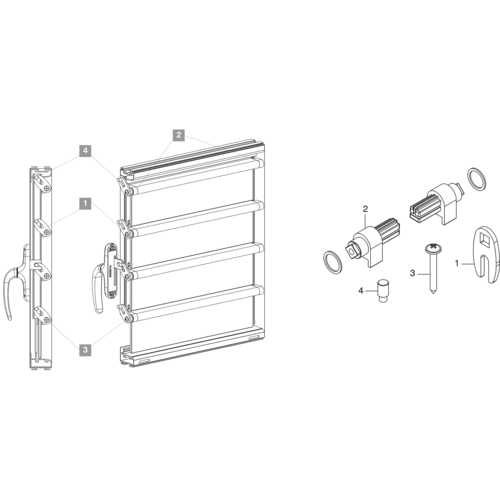 2
4
1
3
2
3
1
4