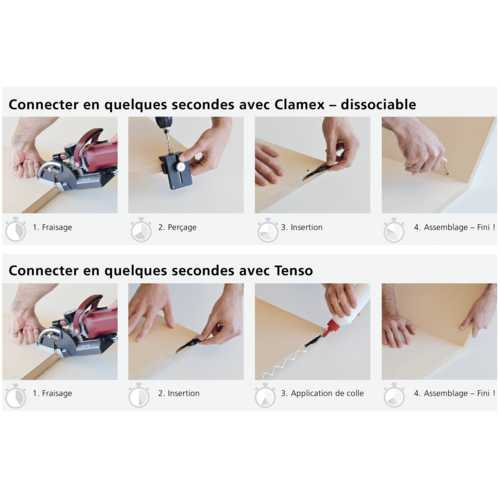 Connecter en quelques secondes avec Clamex – dissociable

1. Fraisage

2. Perçage

3. Insertion

4. Assemblage – Fini !

Connecter en quelques secondes avec Tenso

1. Fraisage

2. Insertion

3. Application de colle

4. Assemblage – Fini !